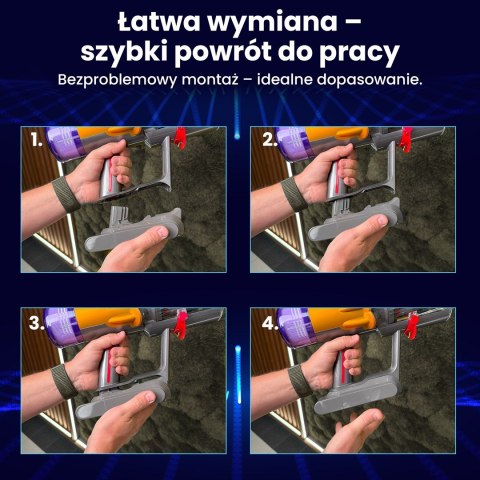 Łatwa wymiana – szybki powrót do pracy
Bezproblemowy montaż – idealne dopasowanie.

1.

2.

3.

4.