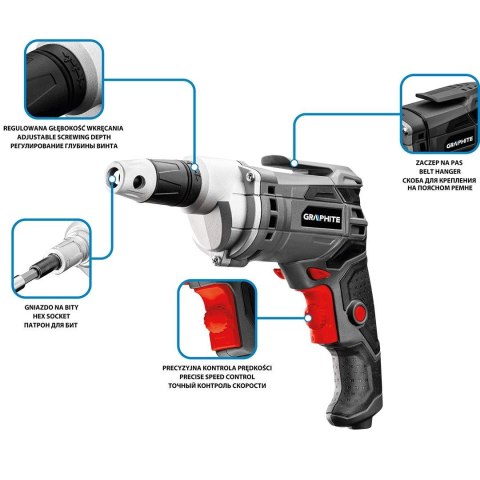 REGULOWANA GŁĘBOKOŚĆ WKRĘCANIA
ADJUSTABLE SCREWING DEPTH
РЕГУЛИРОВАНИЕ ГЛУБИНЫ ВИНТА

GRAPHITE

ZACZEP NA PAS
BELT HANGER
СКОБА ДЛЯ КРЕПЛЕНИЯ
НА ПОЯСНОМ РЕМНЕ

GRAPHITE

GNIAZDO NA BITY
HEX SOCKET
ПАТРОН ДЛЯ БИТ

PRECYZYJNA KONTROLA PRĘDKOŚCI
PRECISE SPEED CONTROL
ТОЧНЫЙ КОНТРОЛЬ СКОРОСТИ